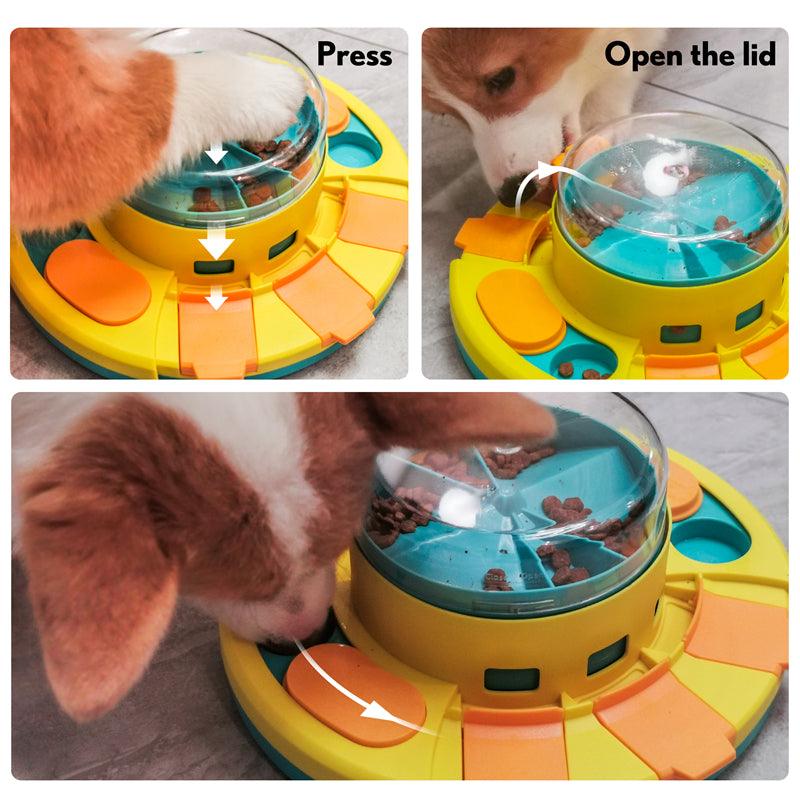 Press

Open the lid