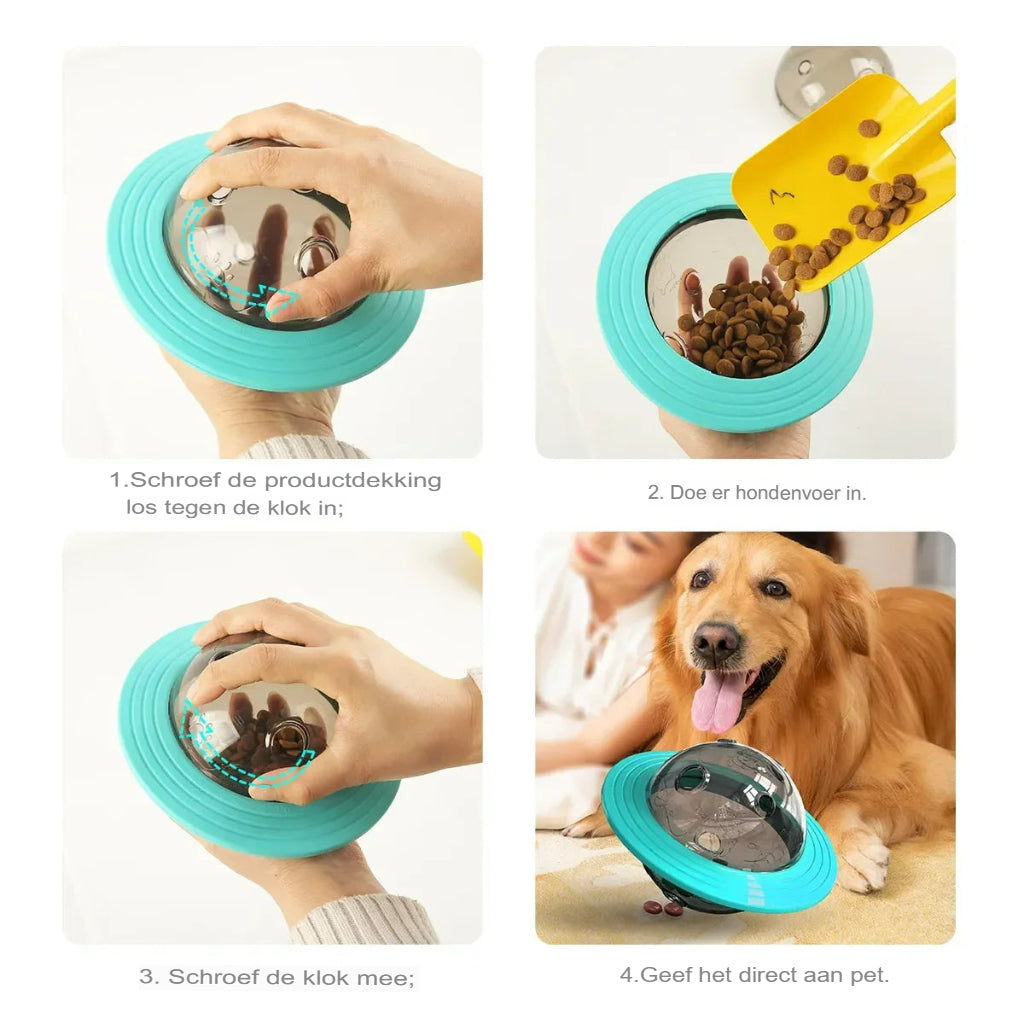 1.Schroef de productdekking los tegen de klok in;

2. Doe er hondenvoer in.

3. Schroef de klok mee;

4.Geef het direct aan pet.